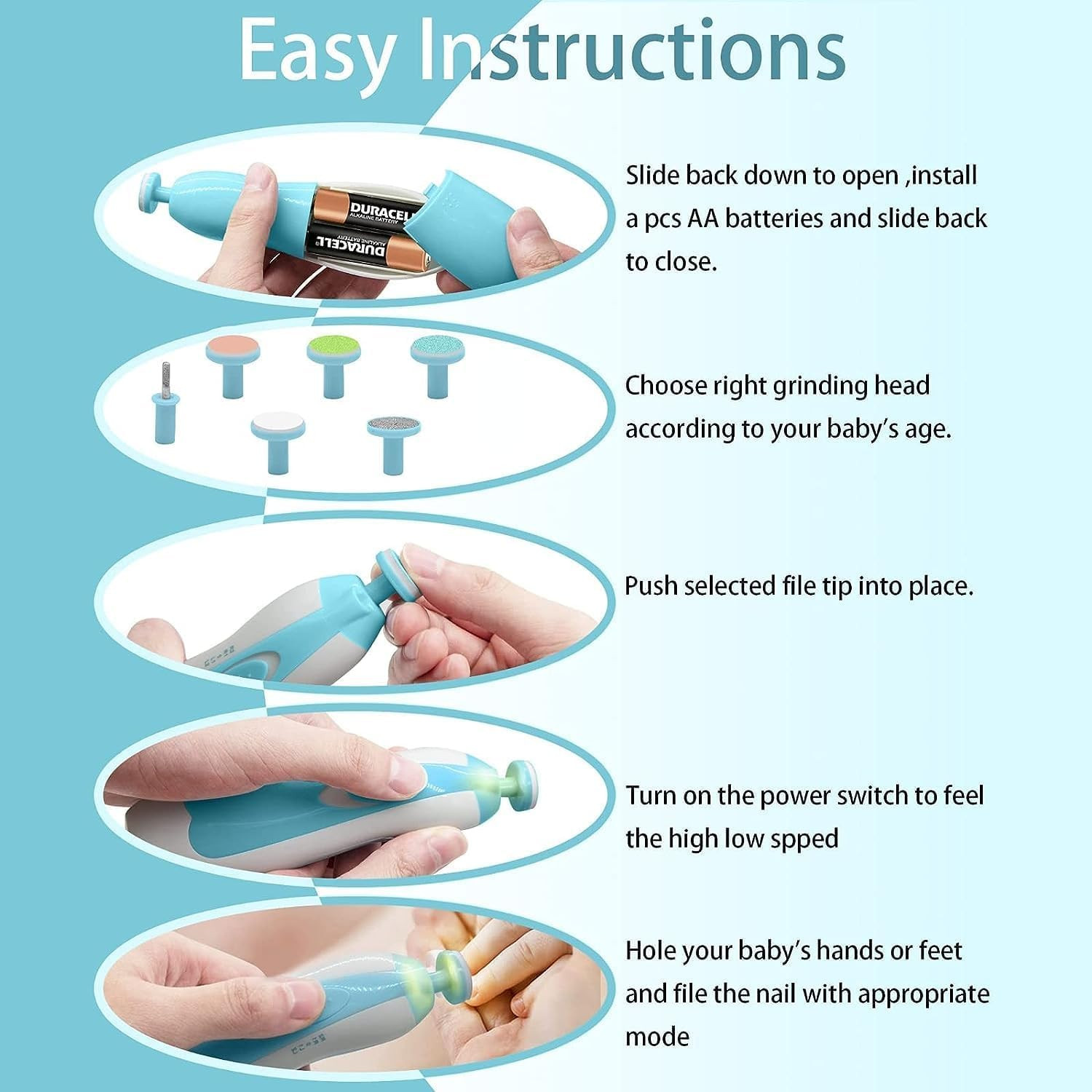 Easy Instructions

DURACELL ALKALINE BATTERY

DURACELL ALKALINE BATTERY

Slide back down to open ,install a pcs AA batteries and slide back to close.

Choose right grinding head according to your baby's age.

Push selected file tip into place.

Turn on the power switch to feel the high low spped

Hole your baby's hands or feet and file the nail with appropriate mode