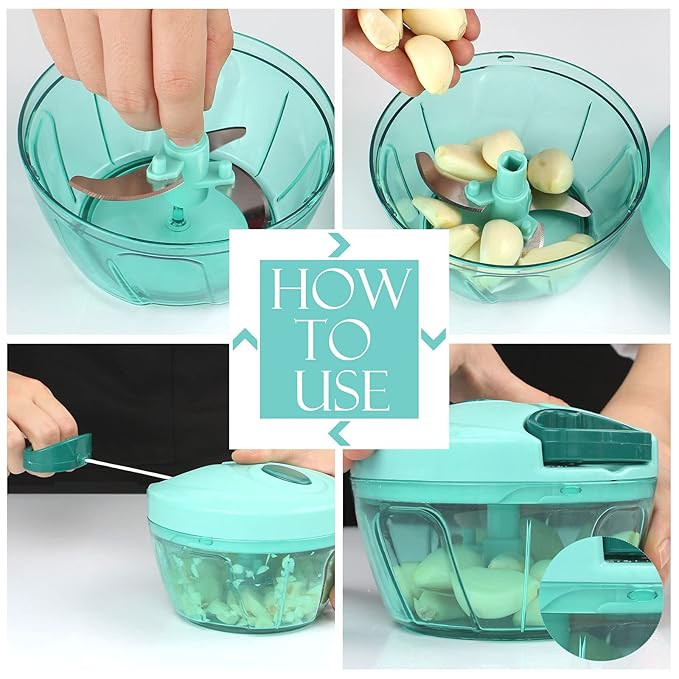 HOW TO USE